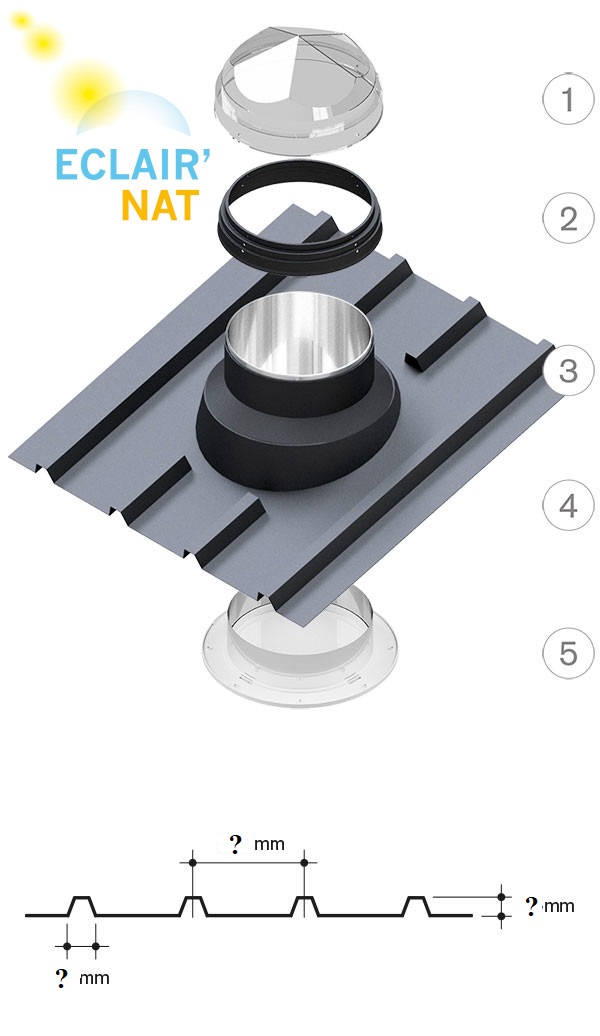 ECLAIR'
NAT

1

2

3

4

5

? mm

? mm

? mm